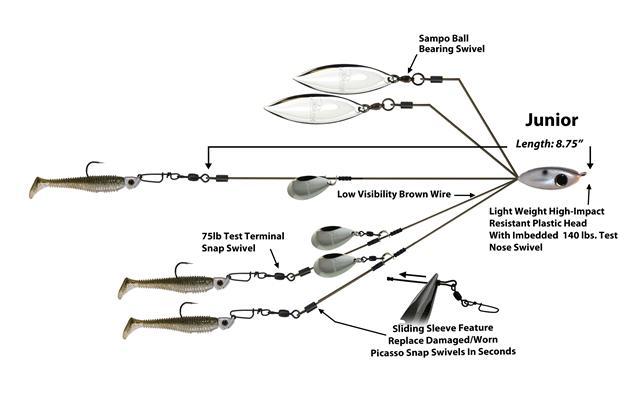 Sampo Ball Bearing Swivel

Junior

Length: 8.75"

Low Visibility Brown Wire

Light Weight High-Impact Resistant Plastic Head With Imbedded 140 lbs. Test Nose Swivel

75lb Test Terminal Snap Swivel

Sliding Sleeve Feature Replace Damaged/Worn Picasso Snap Swivels In Seconds